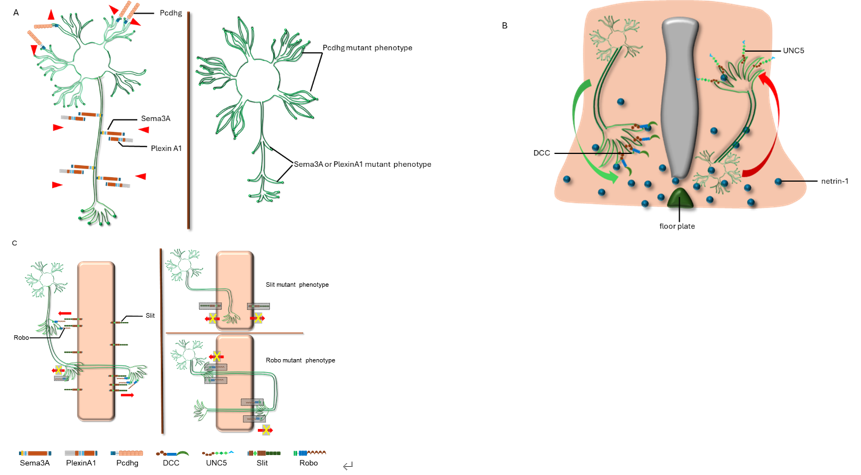 A

Pcdhg

Pcdhg mutant phenotype

Sema3A

Plexin A1

Sema3A or PlexinA1 mutant phenotype

B

UNC5

DCC

netrin-1

floor plate

C

Slit mutant phenotype

Slit

Robo

Robo mutant phenotype

Sema3A PlexinA1 Pcdhg DCC UNC5 Slit Robo